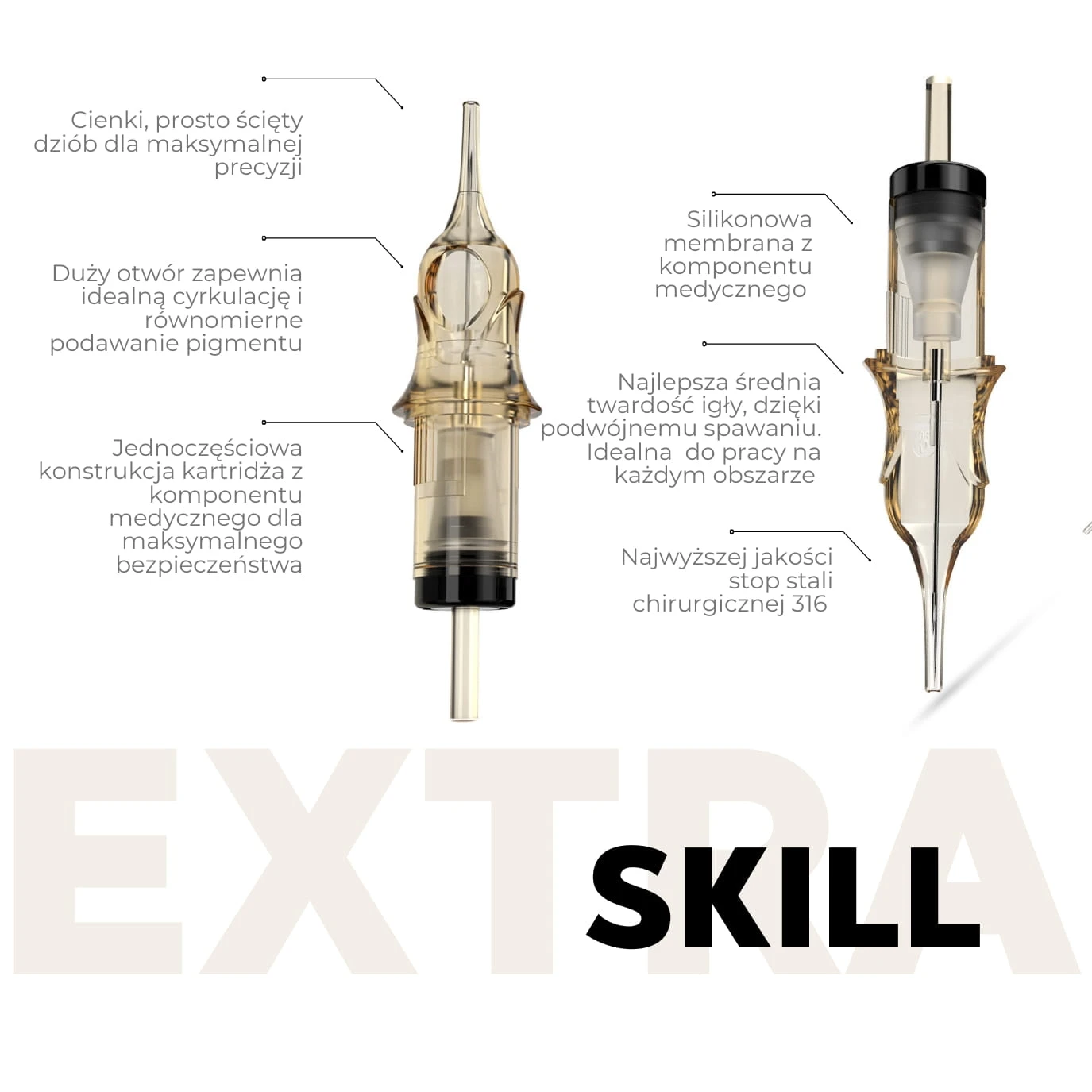 Cienki, prosto ścięty dziób dla maksymalnej precyzji

Duży otwór zapewnia idealną cyrkulację i równomierne podawanie pigmentu

Jednoczęściowa konstrukcja kartridża z komponentu medycznego dla maksymalnego bezpieczeństwa

Silikonowa membrana z komponentu medycznego

Najlepsza średnia twardość igły, dzięki podwójnemu spawaniu. Idealna do pracy na każdym obszarze

Najwyższej jakości stop stali chirurgicznej 316

EXTRA

SKILL